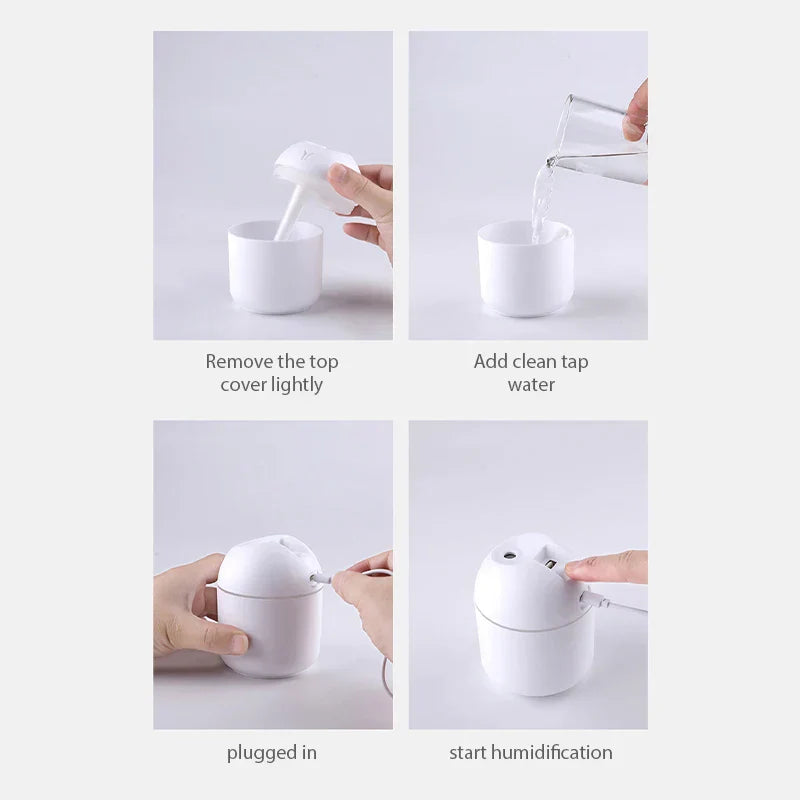 Remove the top cover lightly

Add clean tap water

plugged in

start humidification